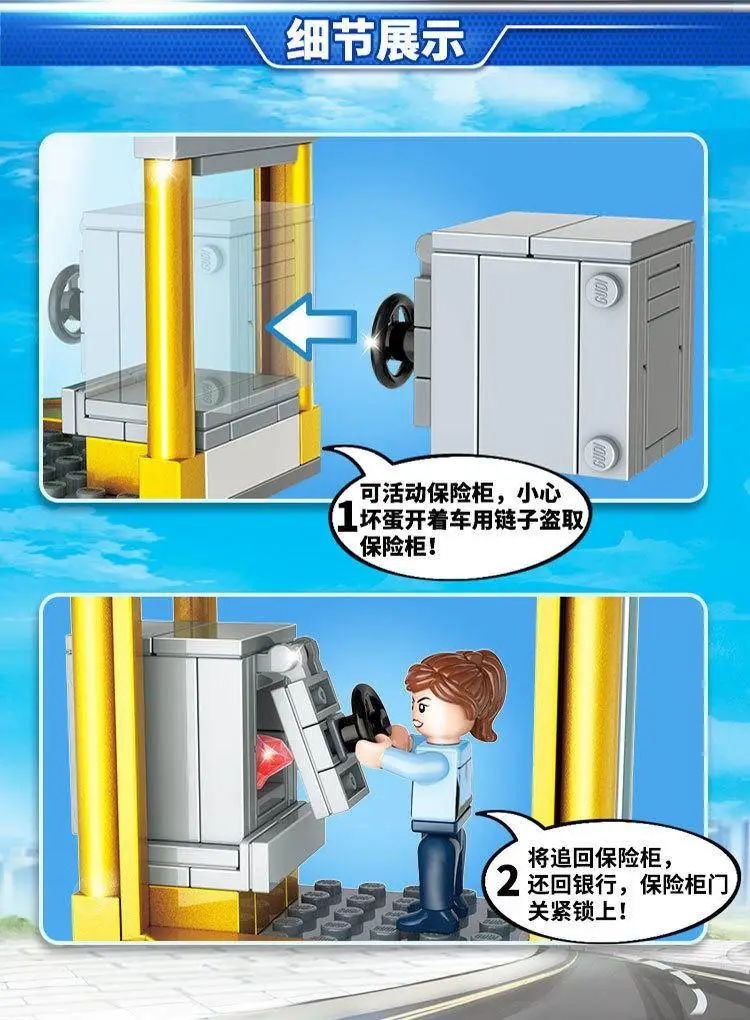 细节展示

GUDI

GUDI

1 可活动保险柜，小心坏蛋开着车用链子盗取保险柜！

2 将追回保险柜，还回银行，保险柜门关紧锁上！