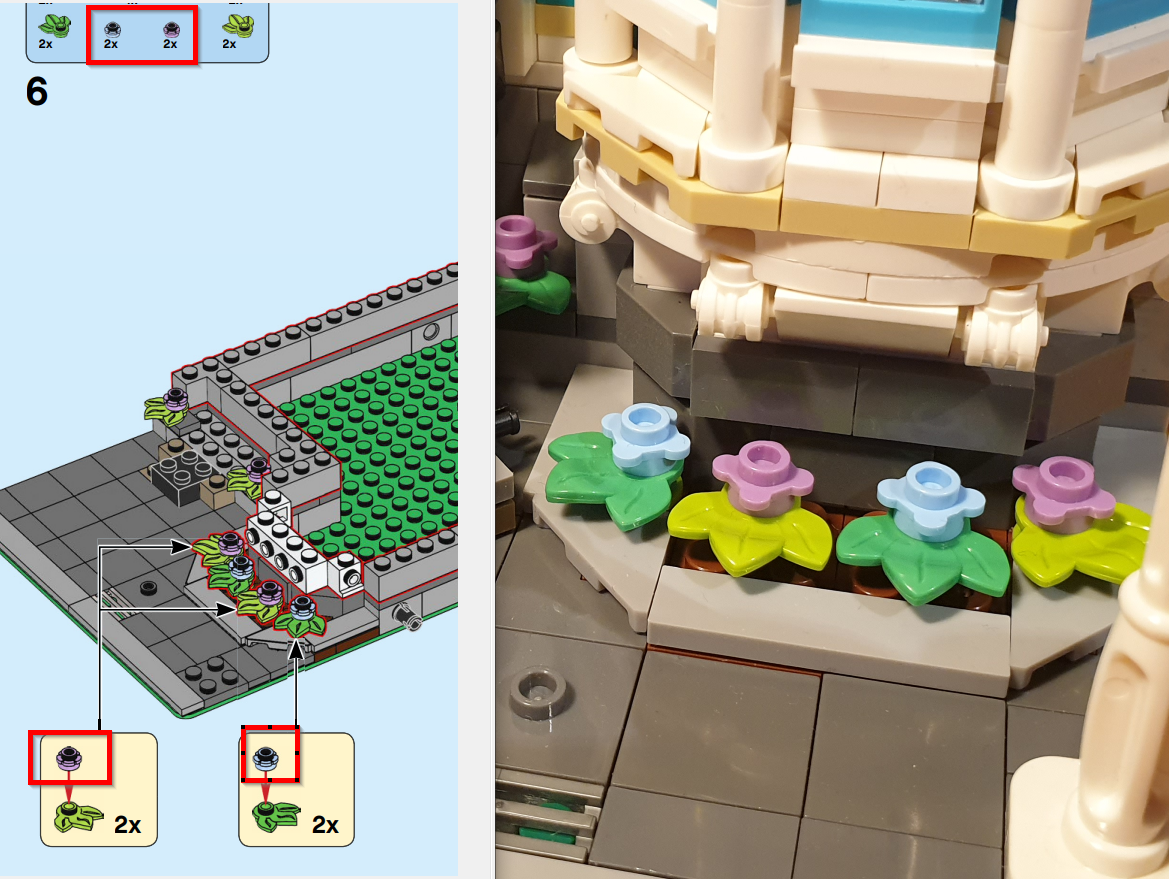 2x 2x 2x 2x

6

2x

2x