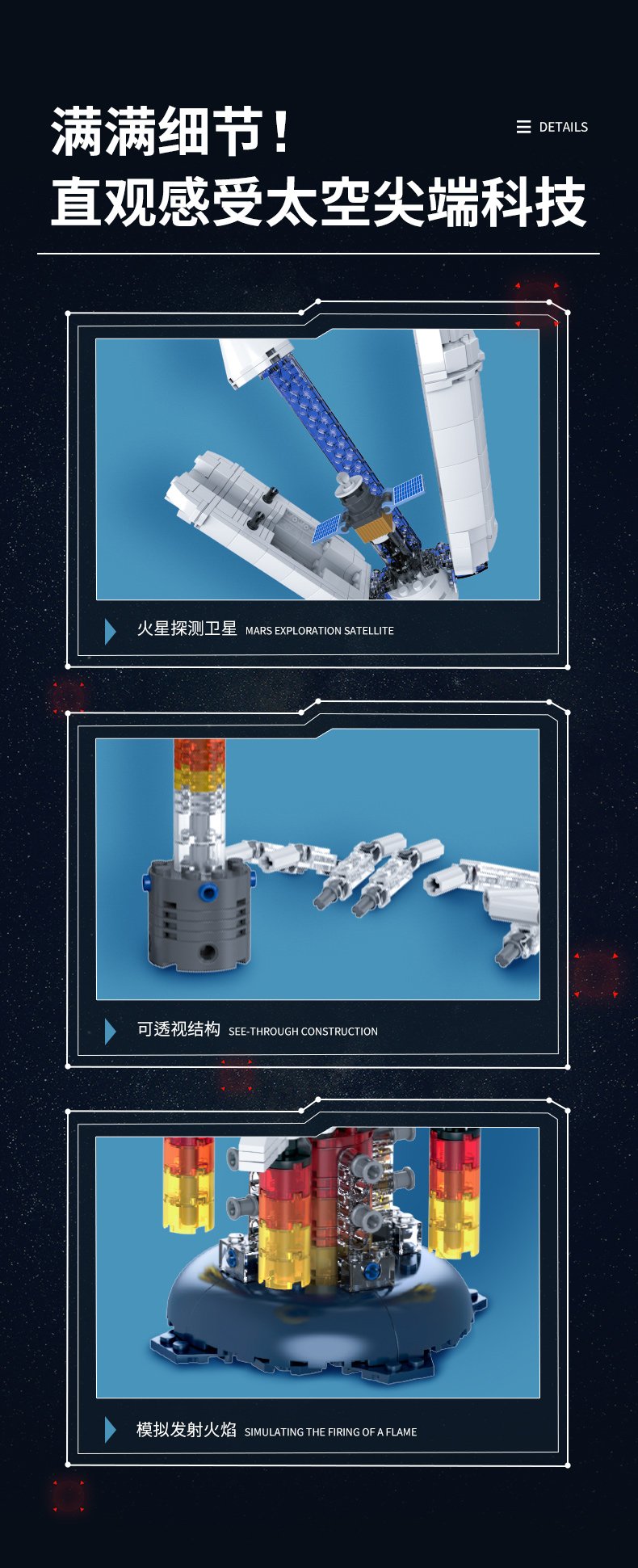 满满细节！
直观感受太空尖端科技

DETAILS

火星探测卫星 MARS EXPLORATION SATELLITE

可透视结构 SEE-THROUGH CONSTRUCTION

模拟发射火焰 SIMULATING THE FIRING OF A FLAME