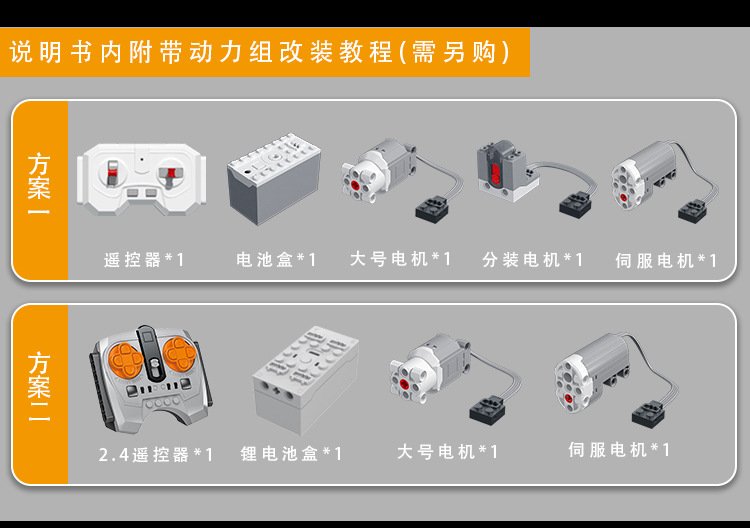 说明书内附带动力组改装教程(需另购)

方案一

遥控器*1

电池盒*1

大号电机*1

分装电机*1

伺服电机*1

方案二

2.4遥控器*1

锂电池盒*1

大号电机*1

伺服电机*1