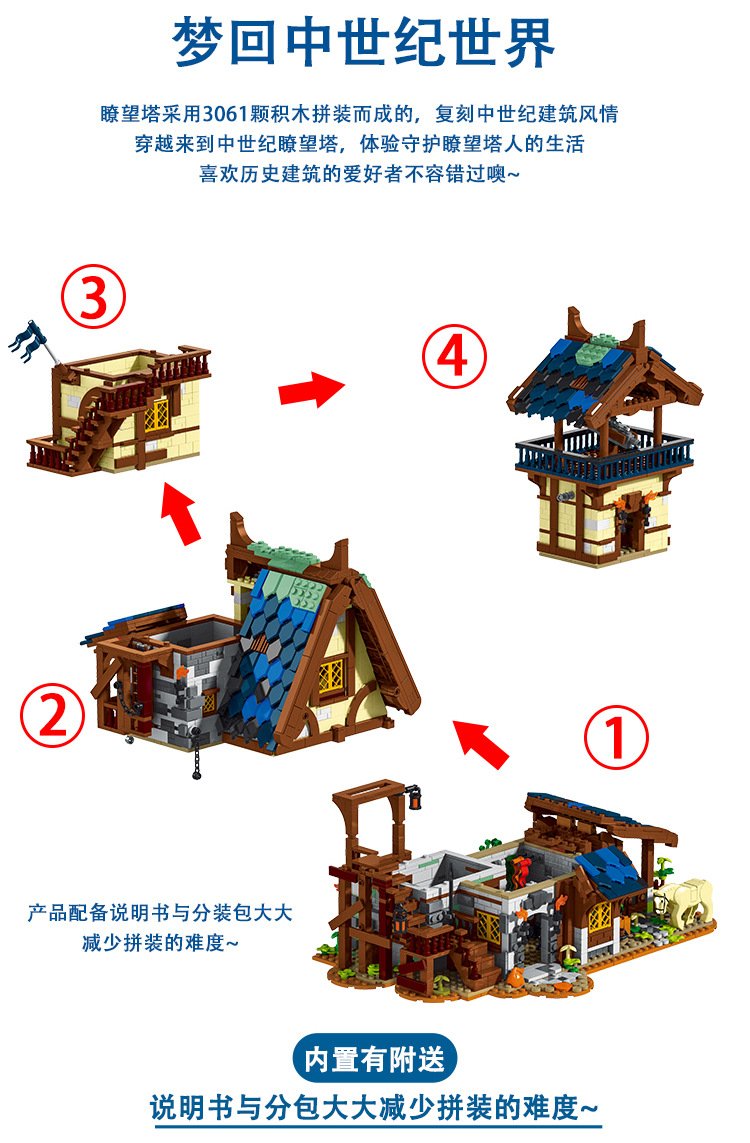 梦回中世纪世界

瞭望塔采用3061颗积木拼装而成的，复刻中世纪建筑风情
穿越来到中世纪瞭望塔，体验守护瞭望塔人的生活
喜欢历史建筑的爱好者不容错过噢~

③

④

②

①

产品配备说明书与分装包大大减少拼装的难度~

内置有附送

说明书与分包大大减少拼装的难度~