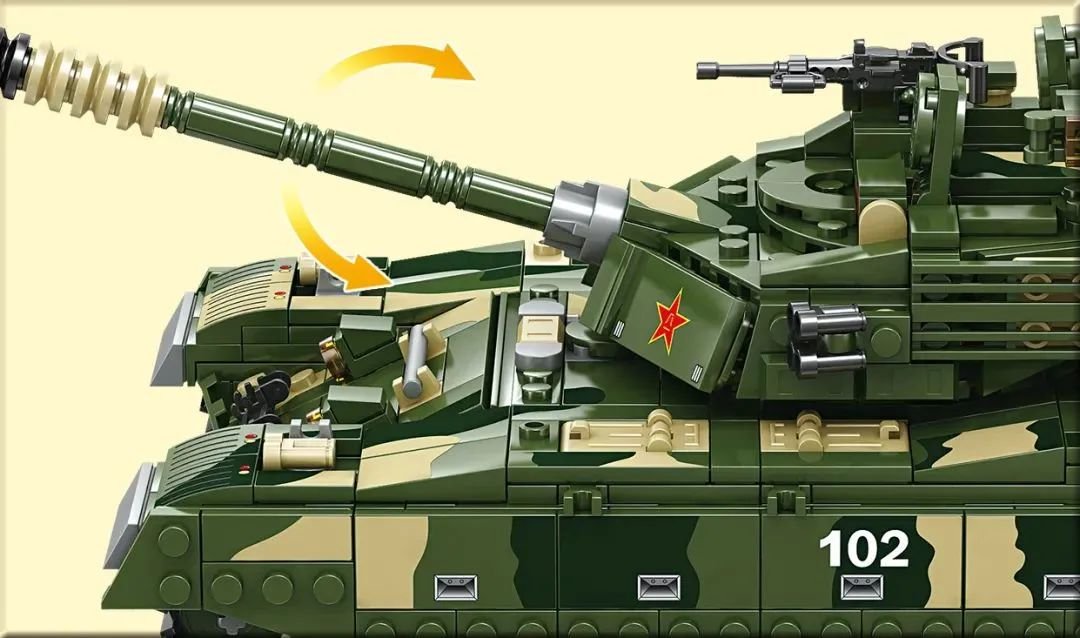 102