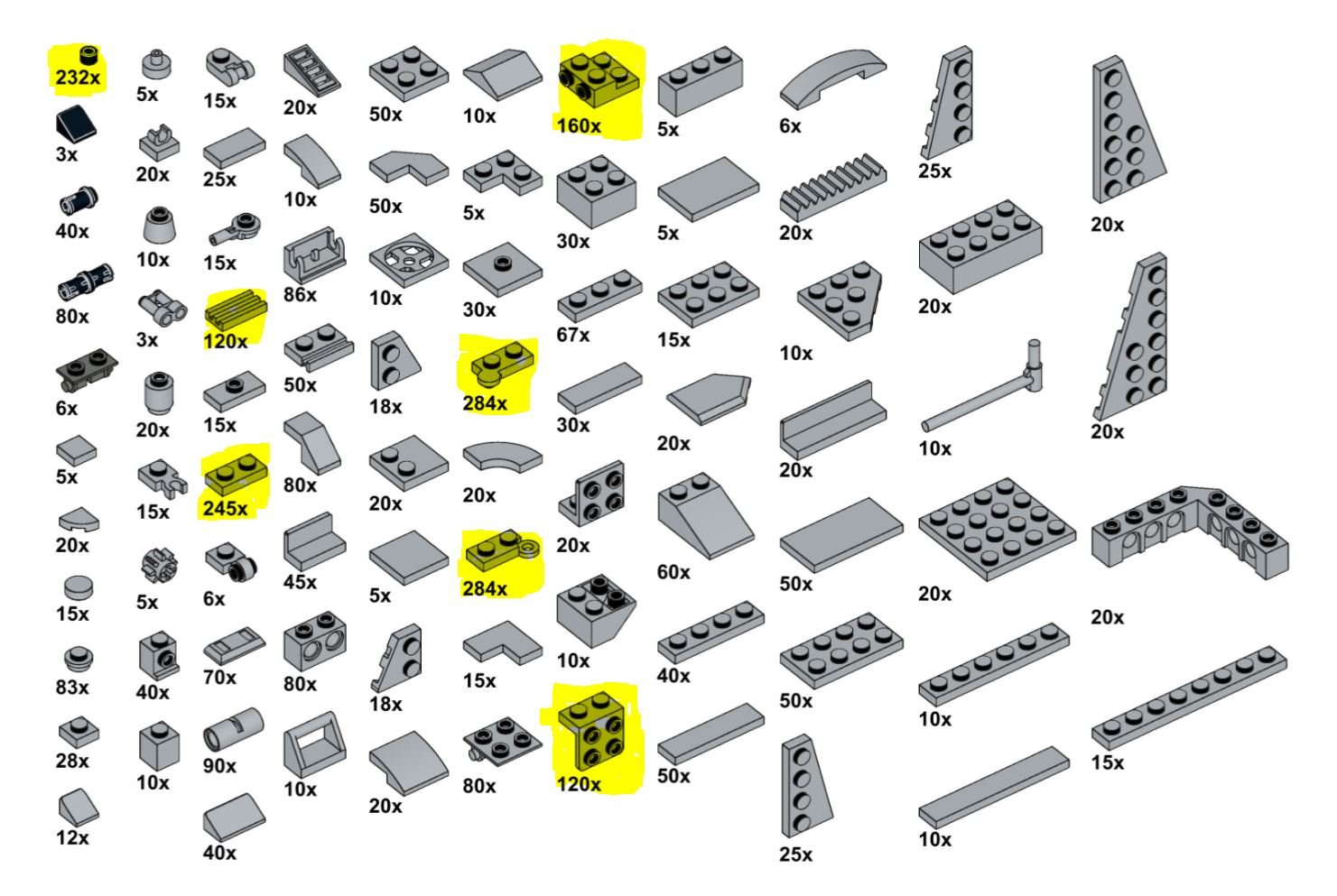 232x
3x
40x
80x
6x
5x
20x
15x
83x
28x
12x

5x
20x
10x
3x
20x
15x
5x
40x
10x

15x
25x
15x
120x
15x
245x
6x
70x
90x
40x

20x
10x
86x
50x
80x
45x
80x
10x

50x
50x
10x
18x
20x
5x
18x
20x

10x
5x
30x
284x
20x
284x
15x
80x

160x
30x
67x
30x
20x
10x
120x

5x
5x
15x
20x
60x
40x
50x

6x
20x
10x
20x
50x
50x
25x

25x
20x
10x
20x
10x
10x

20x
20x
20x
15x