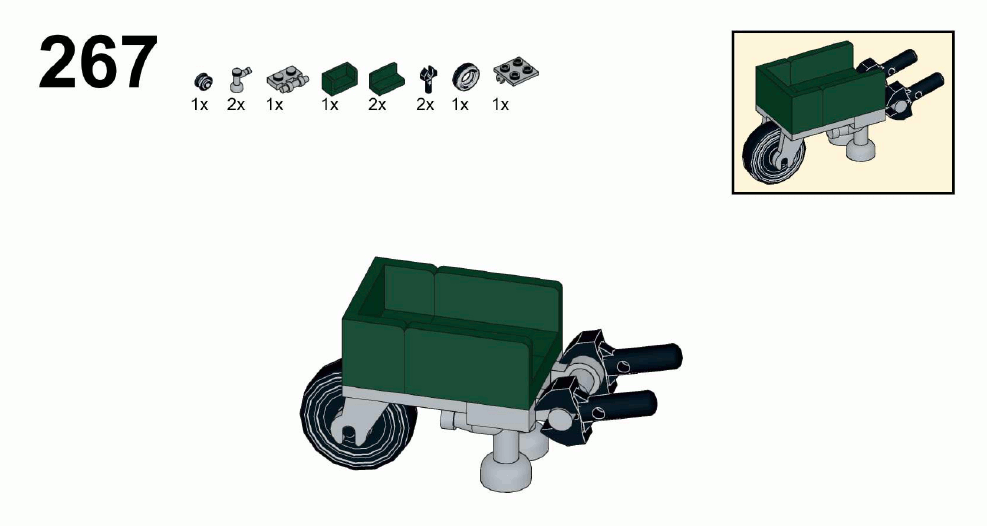 267

1x 2x 1x 1x 2x 2x 1x 1x