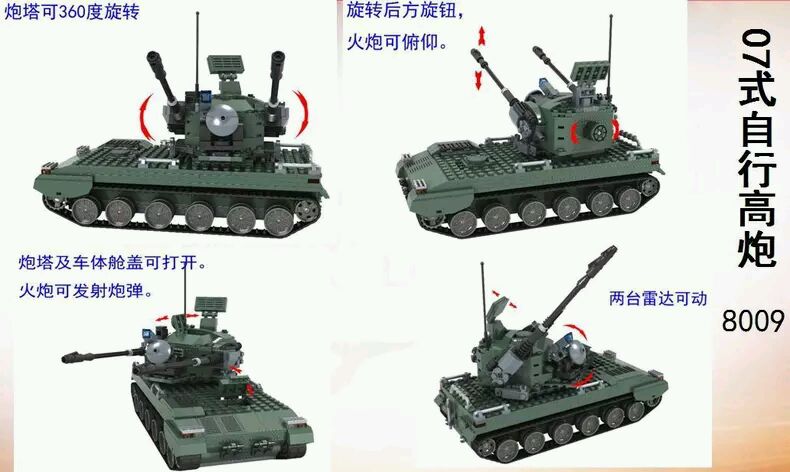 炮塔可360度旋转

旋转后方旋钮，
火炮可俯仰。

07式自行高炮

炮塔及车体舱盖可打开。
火炮可发射炮弹。

两台雷达可动

8009