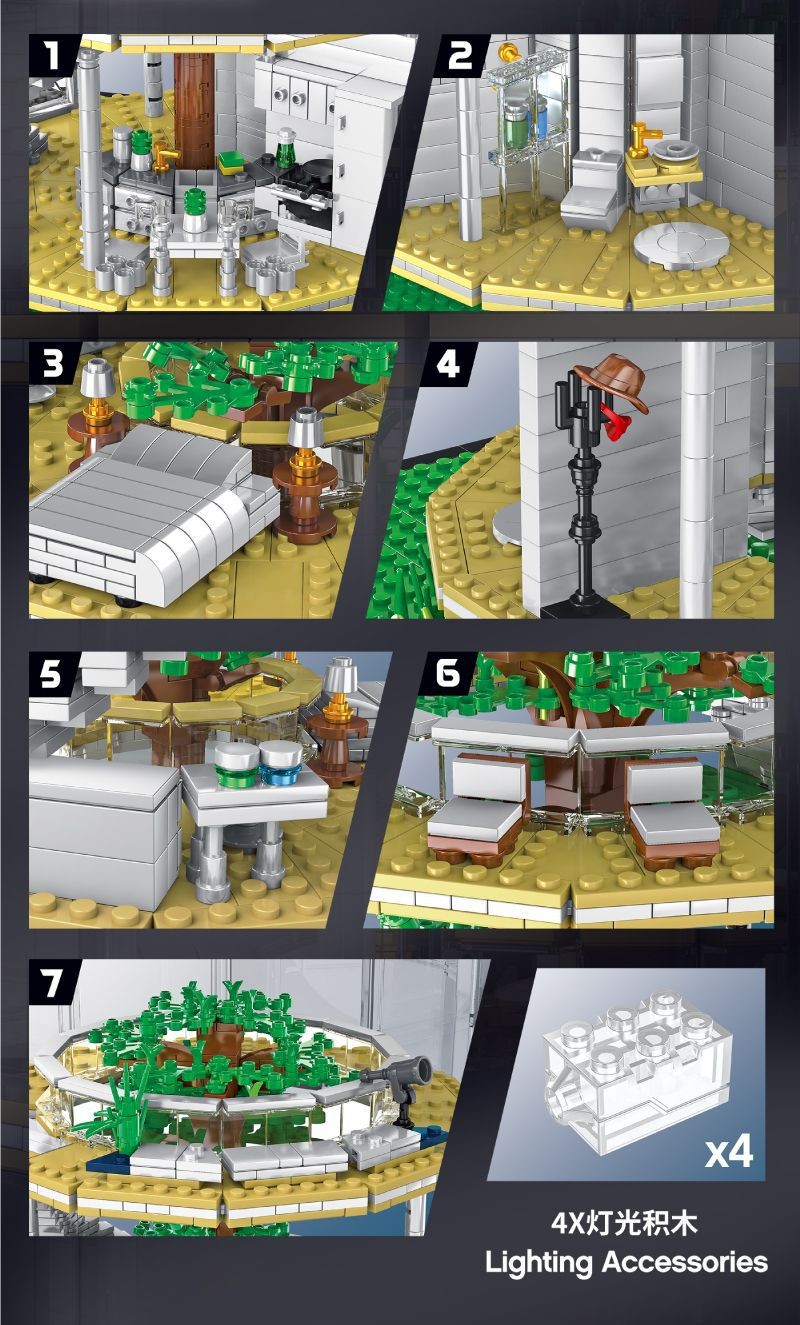 1

2

3

4

5

6

7

x4

4X灯光积木
Lighting Accessories