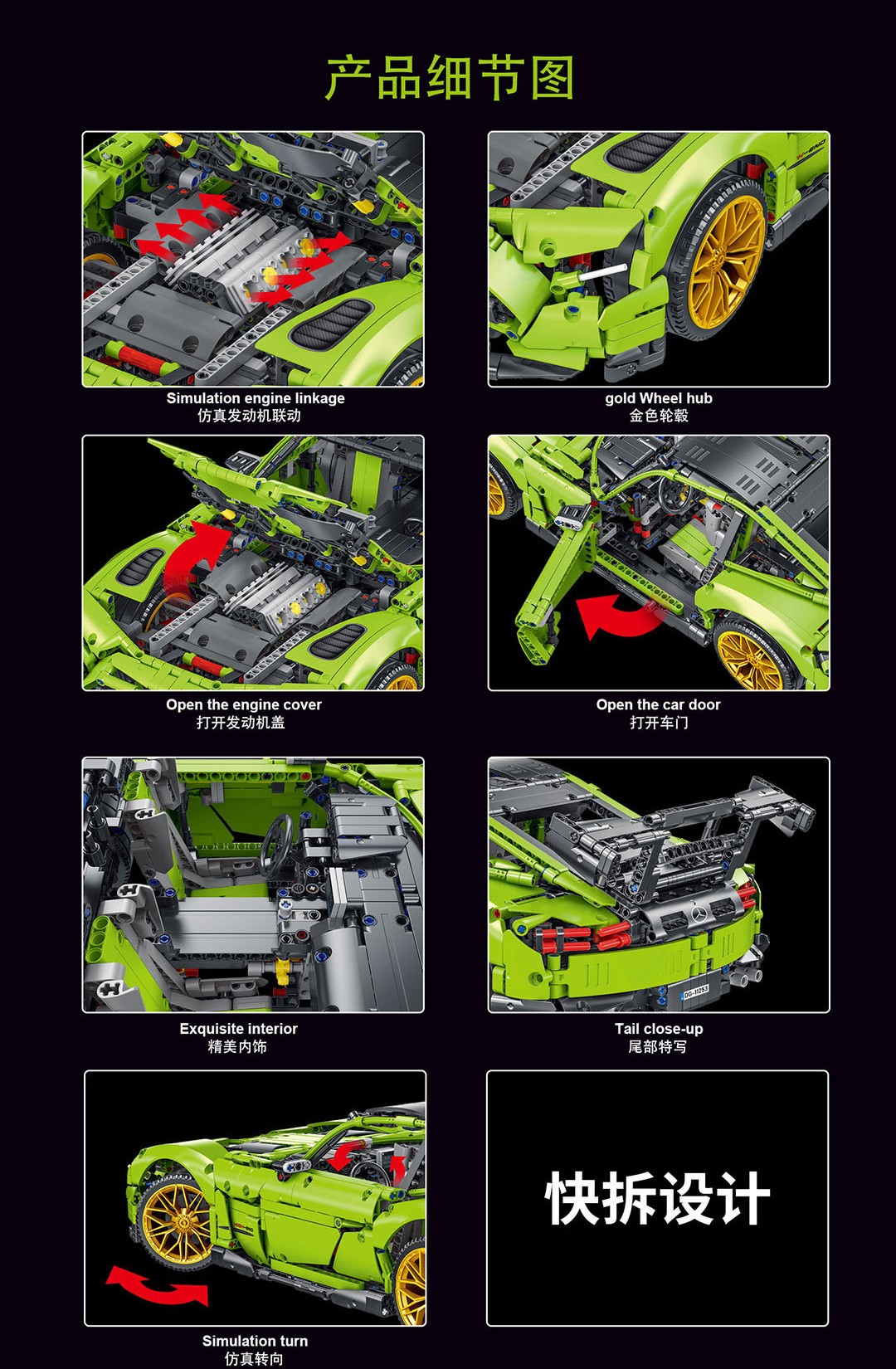 产品细节图

Simulation engine linkage
仿真发动机联动

gold Wheel hub
金色轮毂

Open the engine cover
打开发动机盖

Open the car door
打开车门

Exquisite interior
精美内饰

DG-11253

Tail close-up
尾部特写

Simulation turn
仿真转向

快拆设计