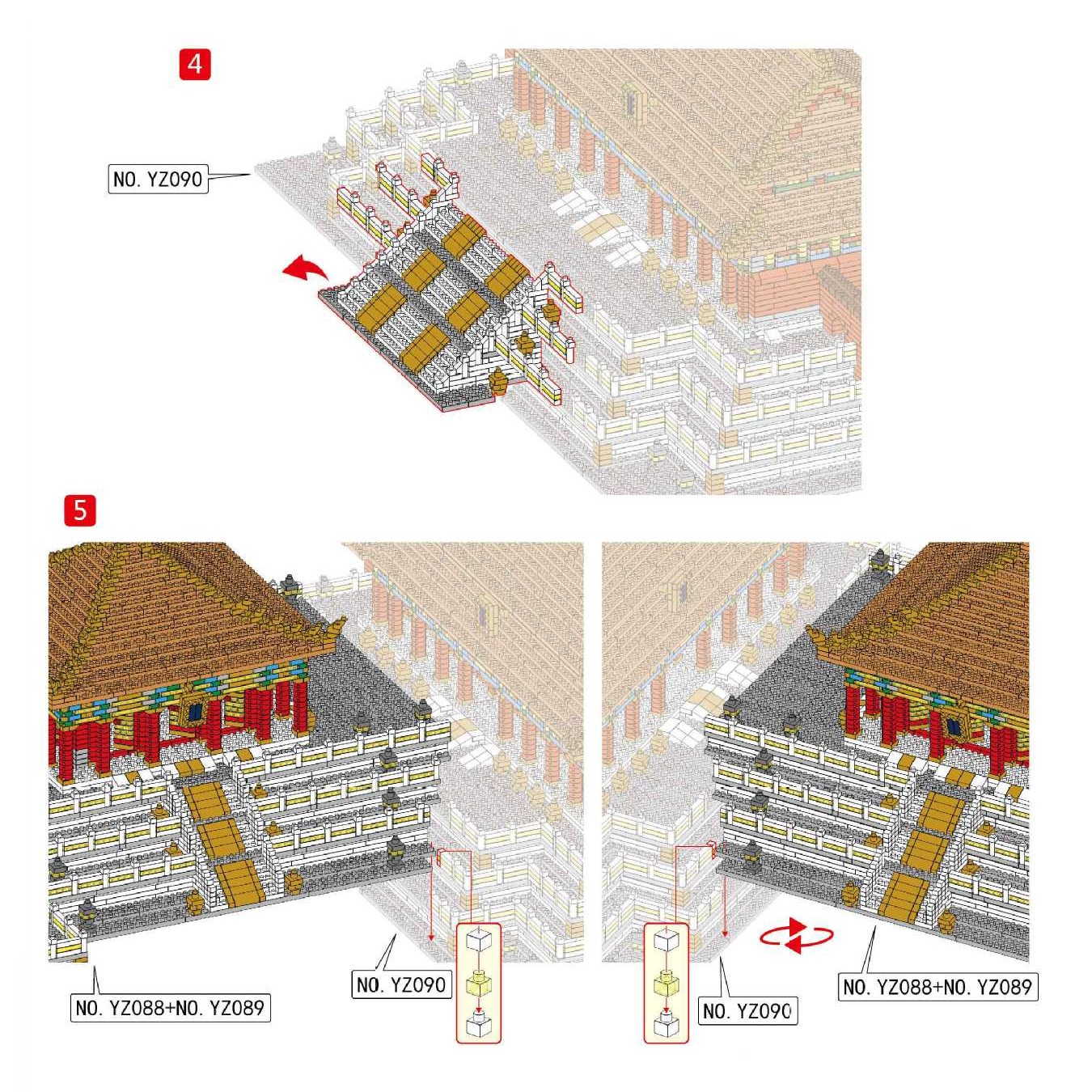 4

NO. YZ090

5

NO. YZ088+NO. YZ089

NO. YZ090

NO. YZ090

NO. YZ088+NO. YZ089