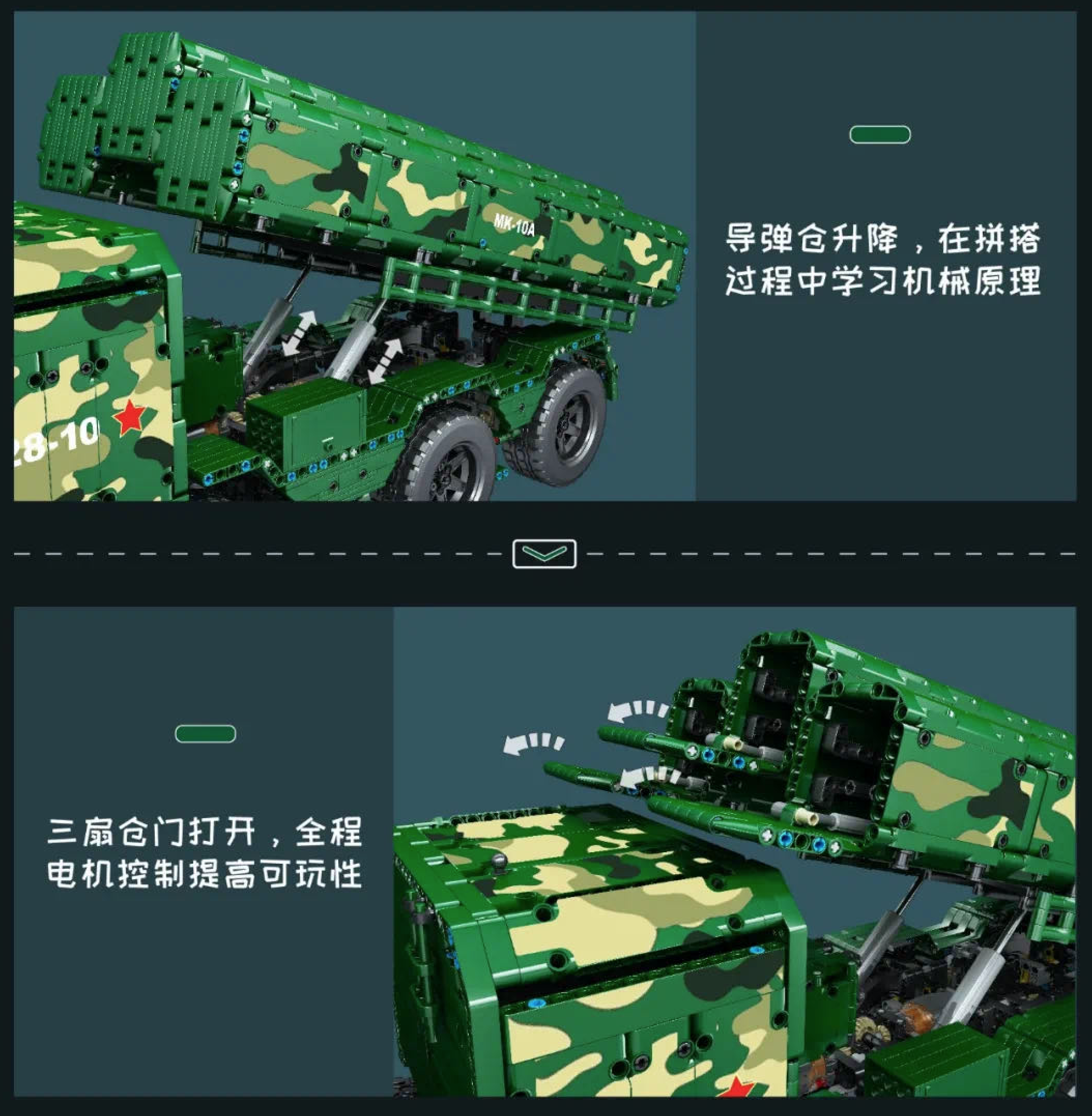 MK-10A

28-10

导弹仓升降，在拼搭过程中学习机械原理

三扇仓门打开，全程电机控制提高可玩性