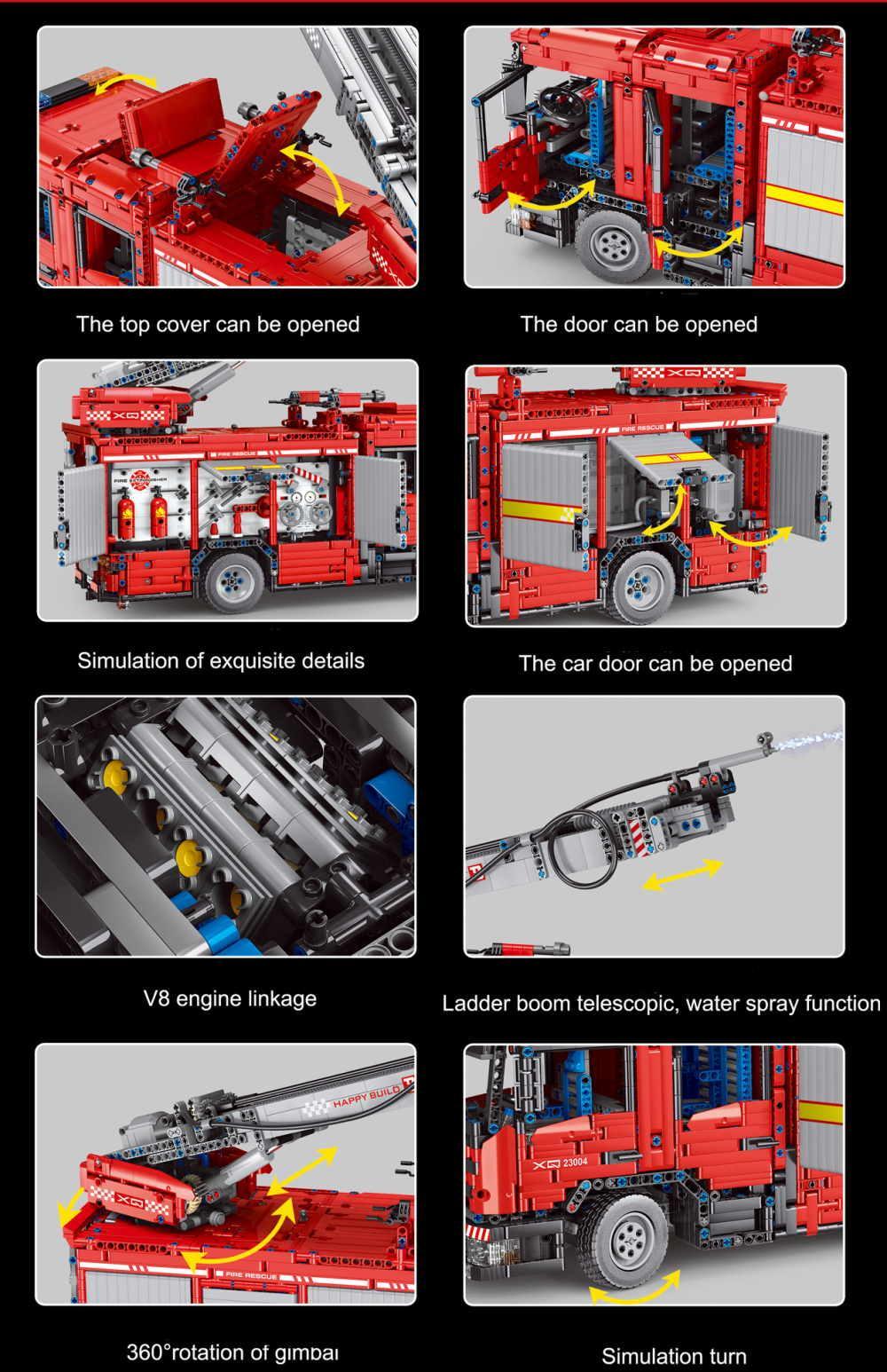 The top cover can be opened

The door can be opened

XQ

FIRE RESCUE

FIRE EXTINGUISHER

Simulation of exquisite details

XQ

FIRE RESCUE

The car door can be opened

V8 engine linkage

Ladder boom telescopic, water spray function

HAPPY BUILD

XQ

FIRE RESCUE

360°rotation of gimbal

XQ 23004

Simulation turn