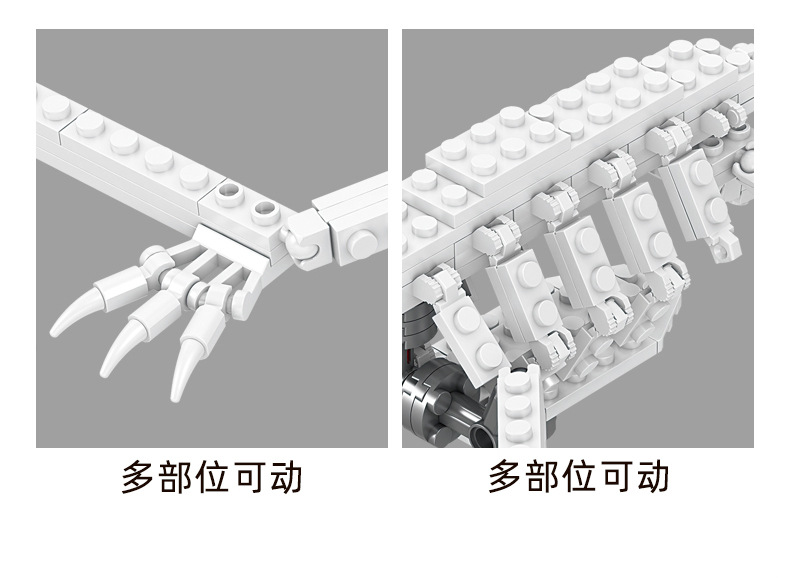 多部位可动

多部位可动