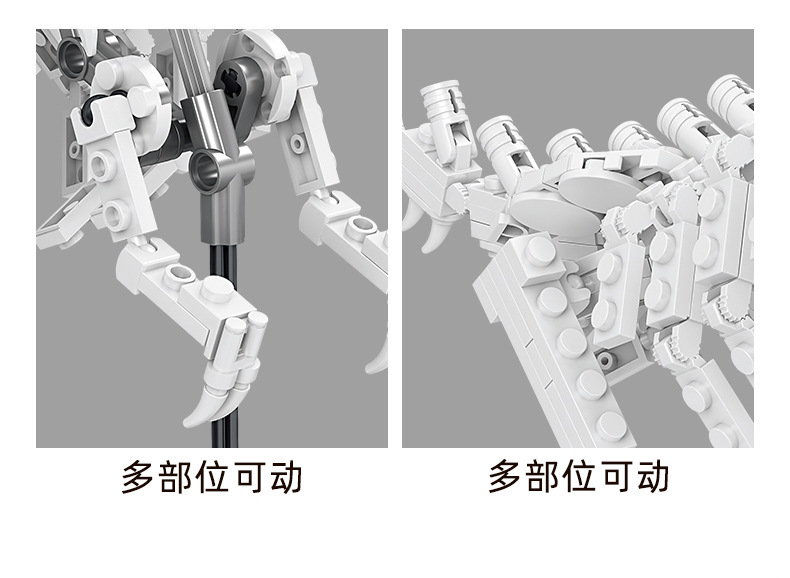 多部位可动

多部位可动