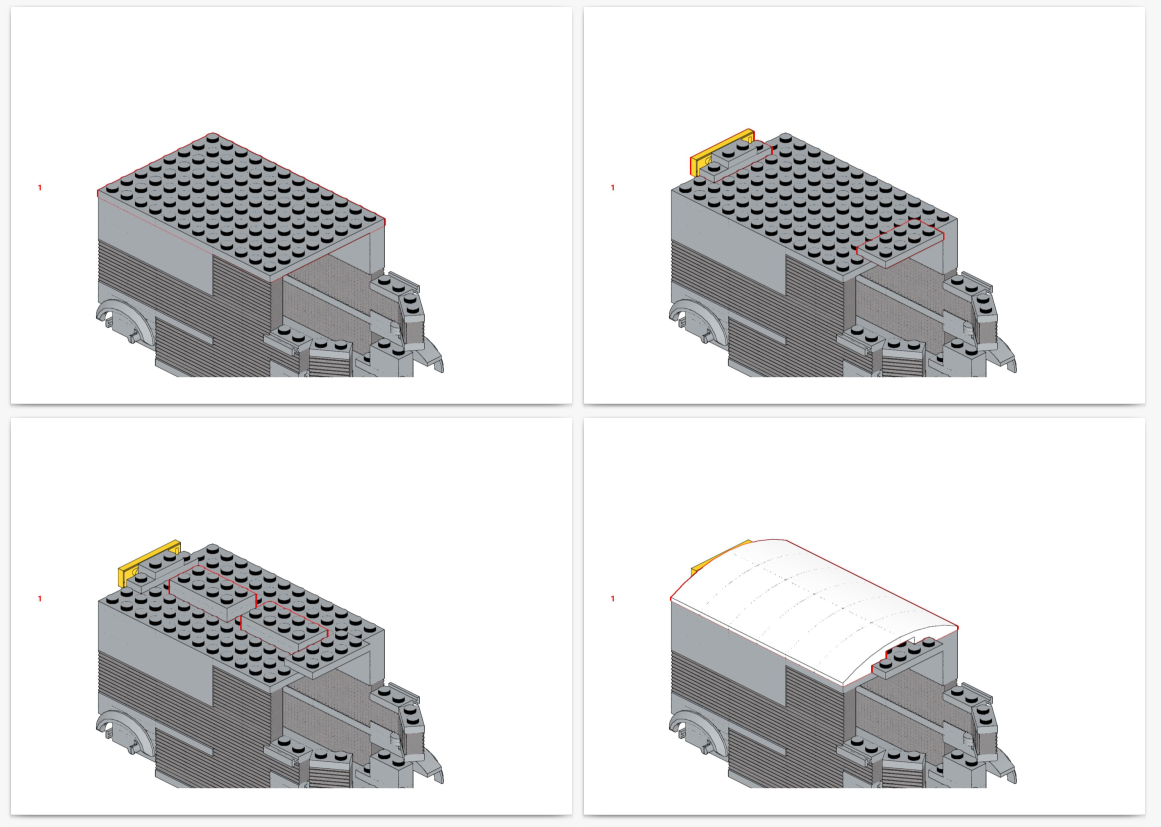 1

1

1

1