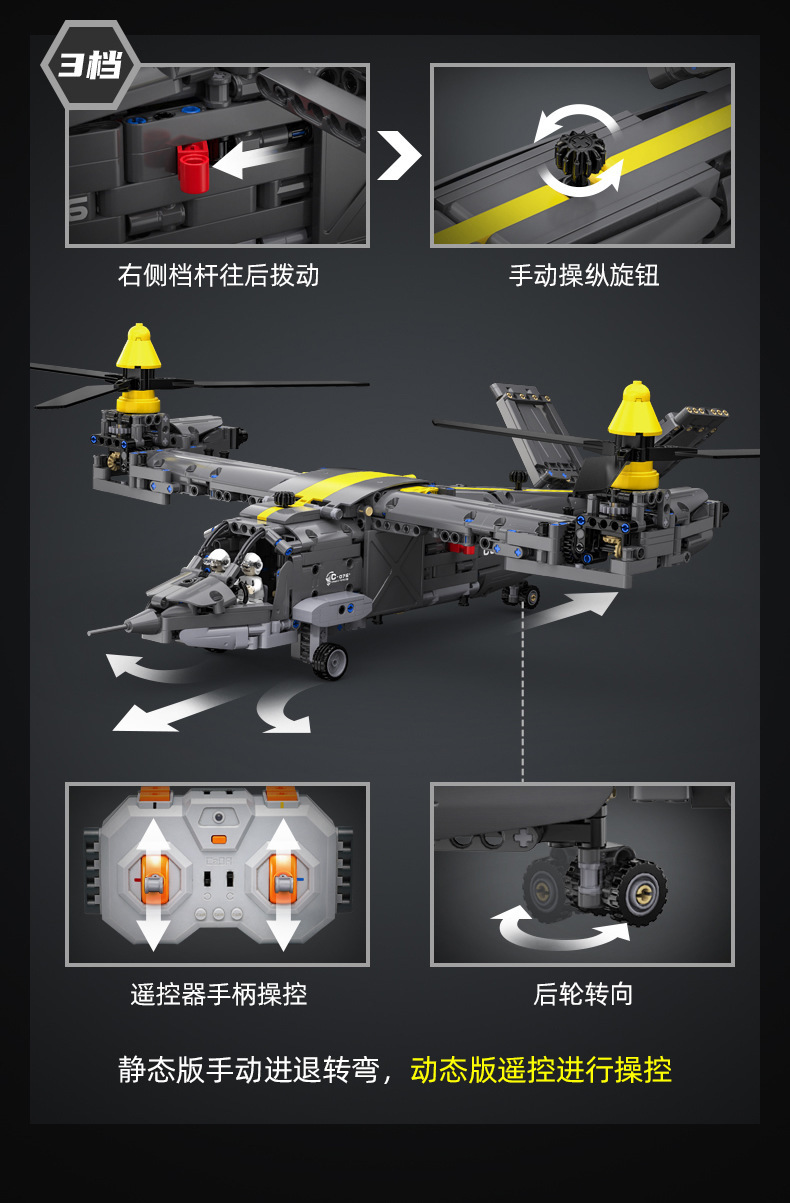 3档

右侧档杆往后拨动

手动操纵旋钮

遥控器手柄操控

后轮转向

静态版手动进退转弯，动态版遥控进行操控