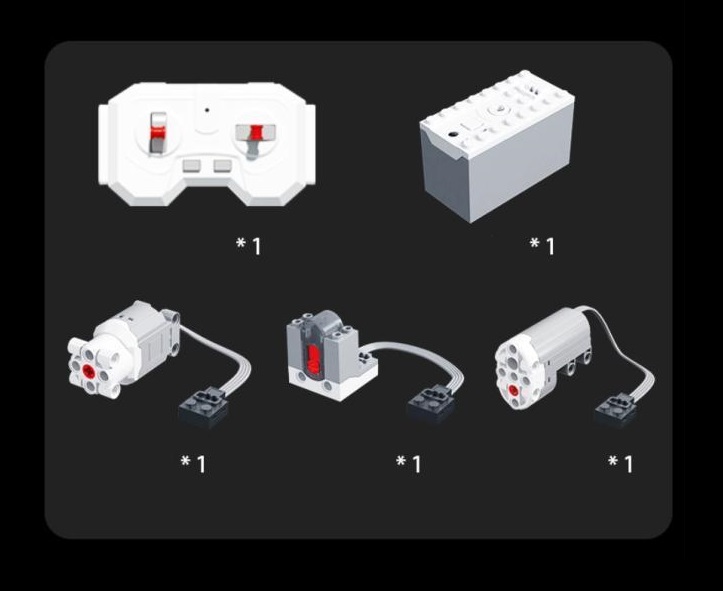 *1

*1

*1

*1

*1