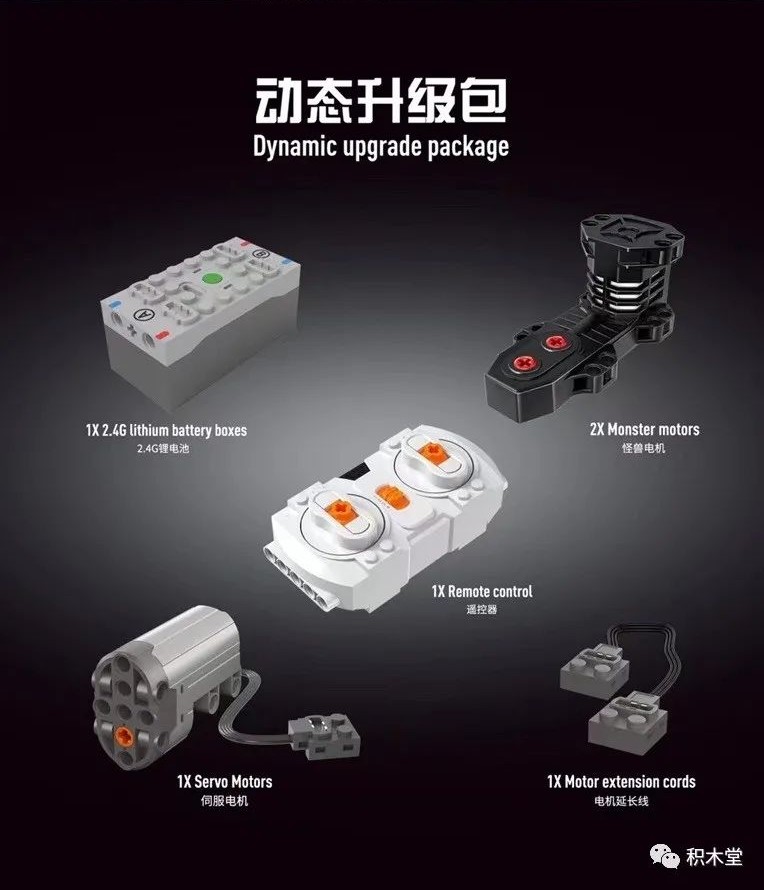 动态升级包
Dynamic upgrade package

1X 2.4G lithium battery boxes
2.4G锂电池

2X Monster motors
怪兽电机

1X Remote control
遥控器

1X Servo Motors
伺服电机

1X Motor extension cords
电机延长线

积木堂