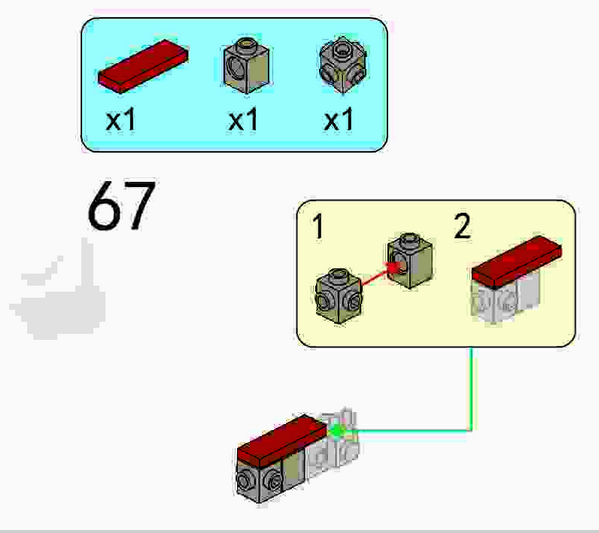 x1
x1
x1

67

1
2