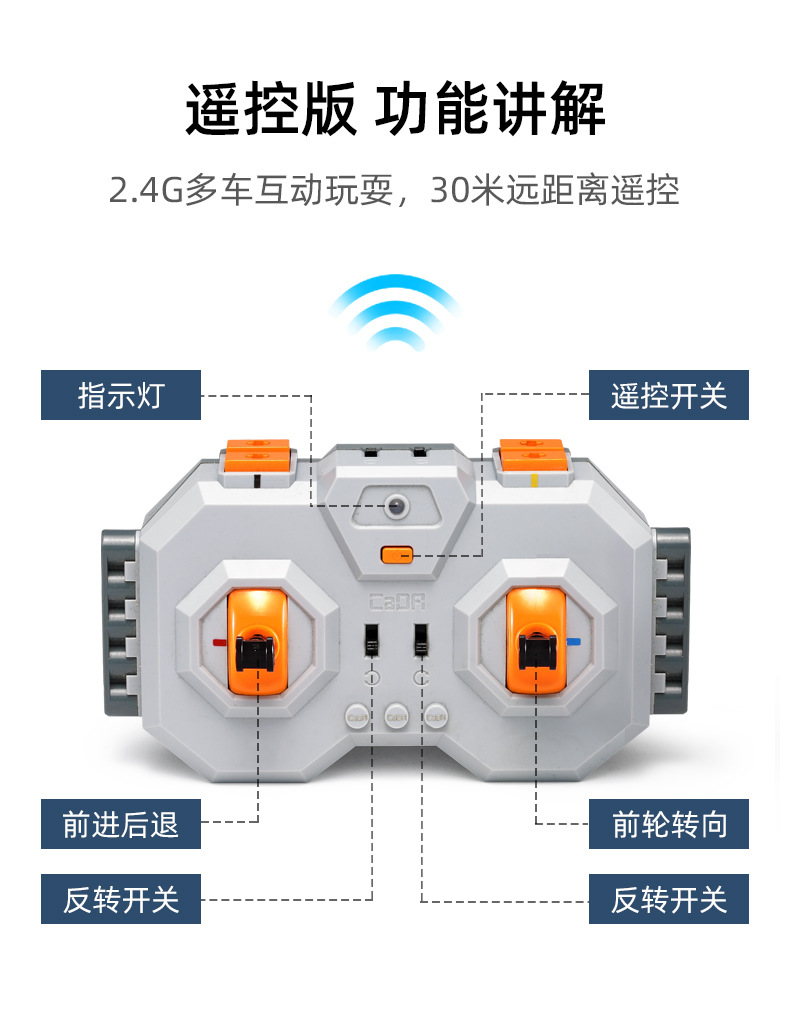 遥控版 功能讲解

2.4G多车互动玩耍，30米远距离遥控

指示灯

遥控开关

CaDA

前进后退

前轮转向

反转开关

反转开关