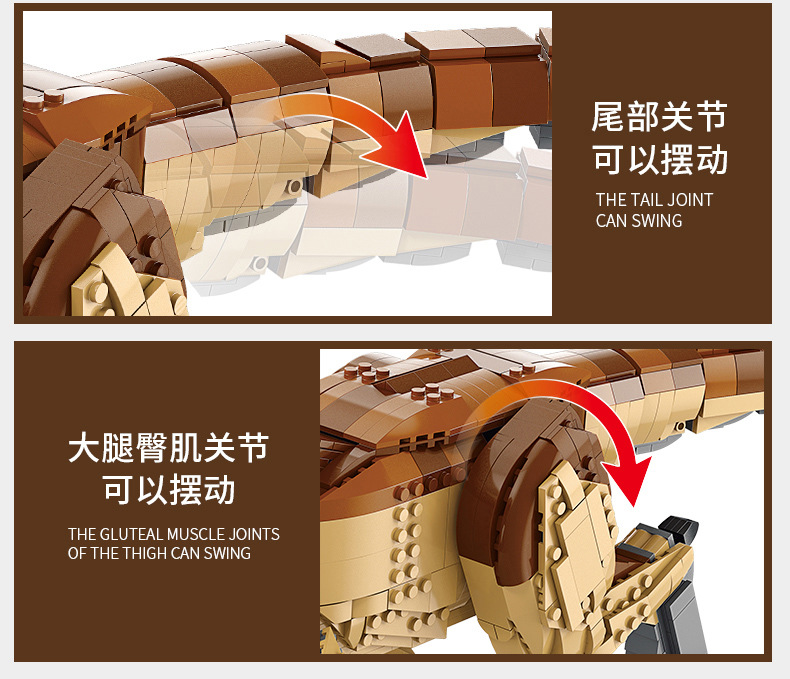 尾部关节
可以摆动

THE TAIL JOINT
CAN SWING

大腿臀肌关节
可以摆动

THE GLUTEAL MUSCLE JOINTS
OF THE THIGH CAN SWING