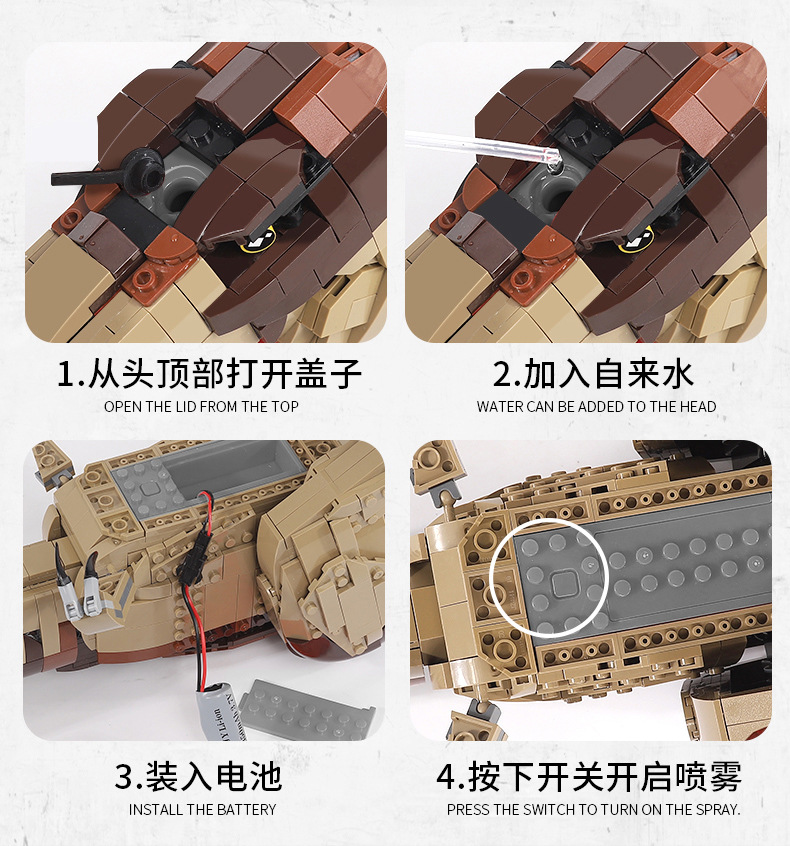 1.从头顶部打开盖子
OPEN THE LID FROM THE TOP

2.加入自来水
WATER CAN BE ADDED TO THE HEAD

3.装入电池
INSTALL THE BATTERY

4.按下开关开启喷雾
PRESS THE SWITCH TO TURN ON THE SPRAY.