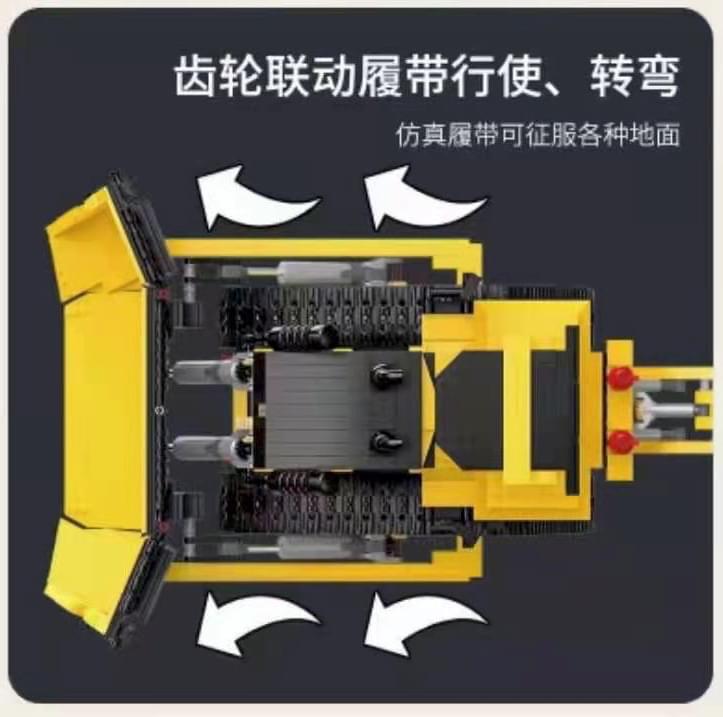 齿轮联动履带行使、转弯

仿真履带可征服各种地面